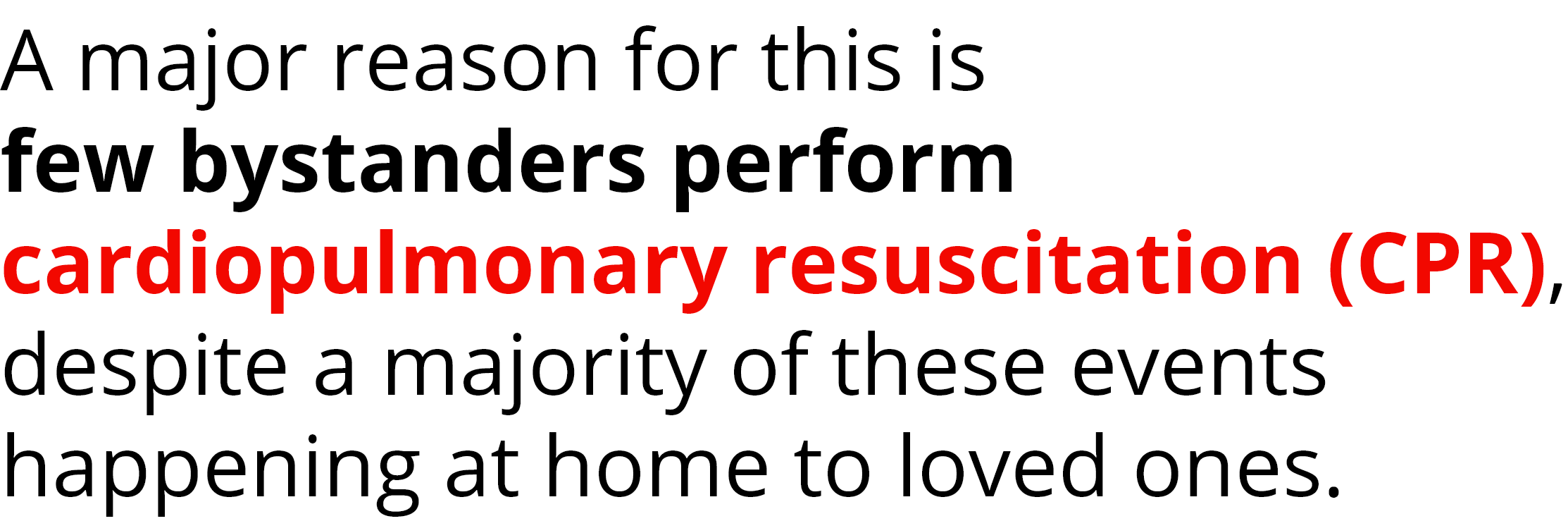 A major reason for this is few bystanders perform cardiopulmonary resuscitation (CPR), despite a majority of these events happening at home to loved ones.