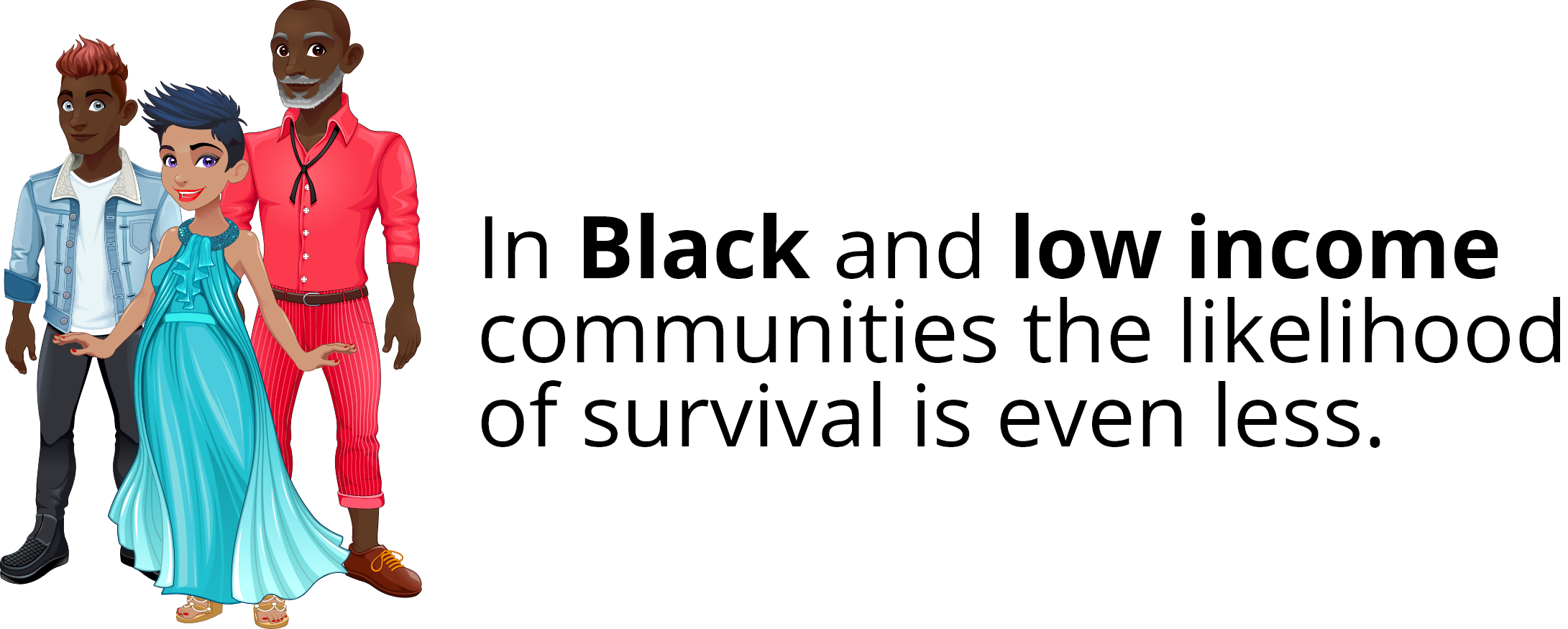 In Black and low income communities the likelihood of survival is even less.